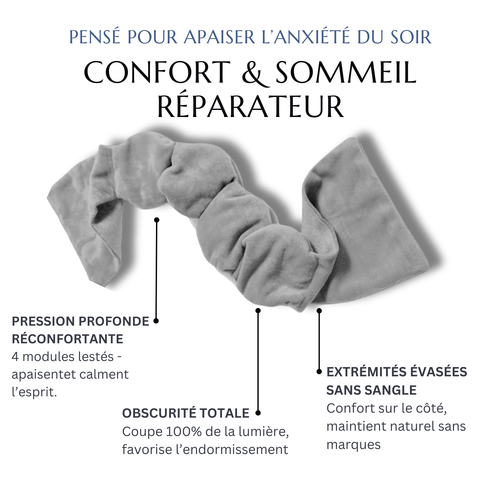 PENSÉ POUR APAISER L'ANXIÉTÉ DU SOIR

CONFORT & SOMMEIL RÉPARATEUR

PRESSION PROFONDE RÉCONFORTANTE
4 modules lestés - apaisentet calment l'esprit.

OBSCURITÉ TOTALE
Coupe 100% de la lumière, favorise l'endormissement

EXTRÉMITÉS ÉVASÉES SANS SANGLE
Confort sur le côté, maintient naturel sans marques