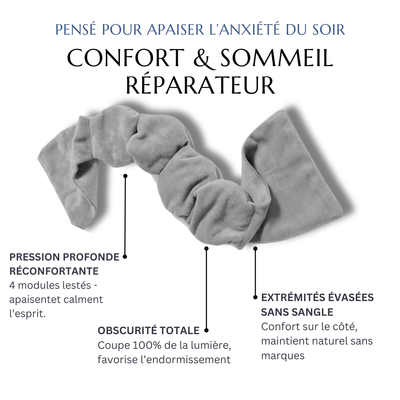 PENSÉ POUR APAISER L'ANXIÉTÉ DU SOIR

CONFORT & SOMMEIL RÉPARATEUR

PRESSION PROFONDE RÉCONFORTANTE
4 modules lestés - apaisentet calment l'esprit.

OBSCURITÉ TOTALE
Coupe 100% de la lumière, favorise l'endormissement

EXTRÉMITÉS ÉVASÉES SANS SANGLE
Confort sur le côté, maintient naturel sans marques