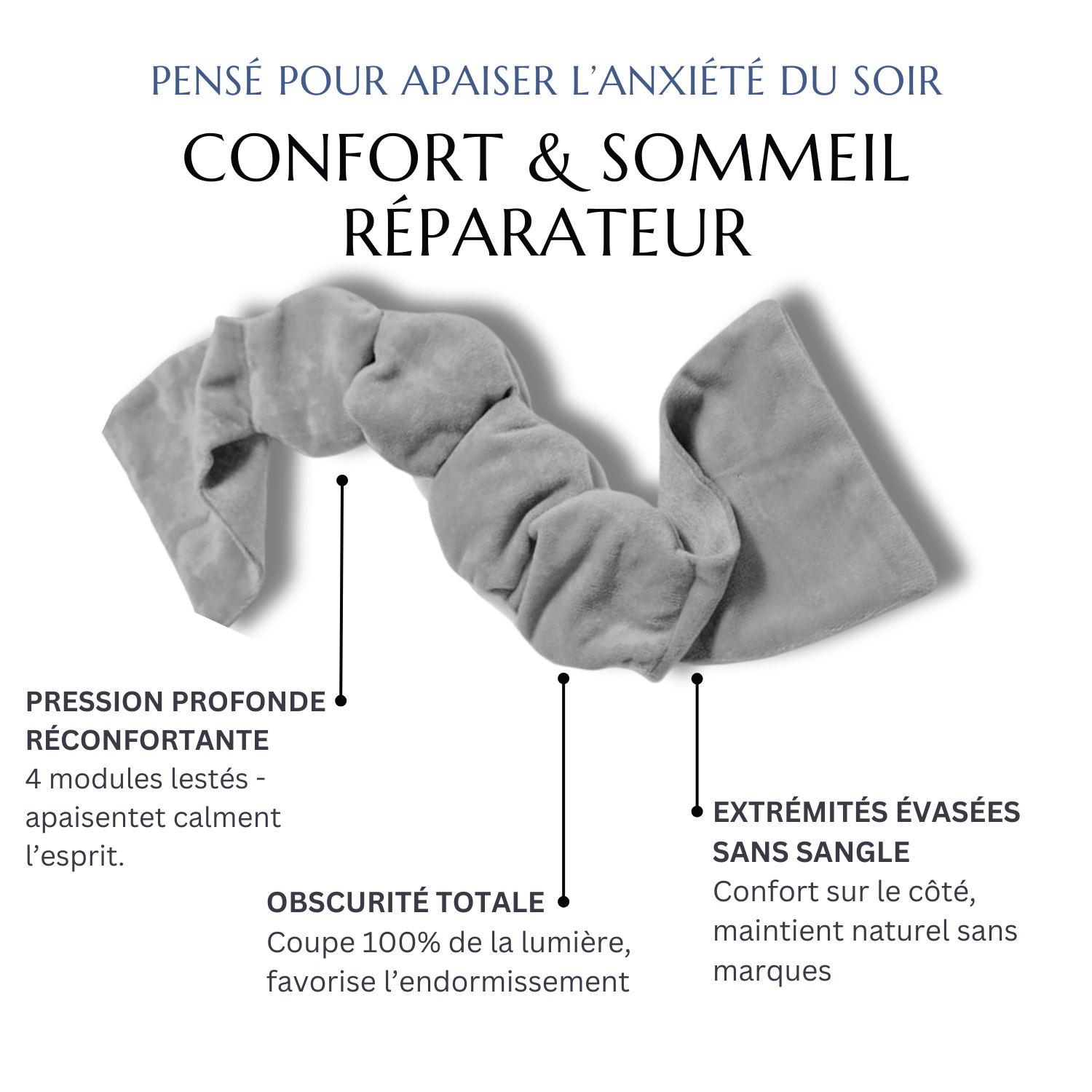 PENSÉ POUR APAISER L'ANXIÉTÉ DU SOIR

CONFORT & SOMMEIL RÉPARATEUR

PRESSION PROFONDE RÉCONFORTANTE
4 modules lestés - apaisentet calment l'esprit.

OBSCURITÉ TOTALE
Coupe 100% de la lumière, favorise l'endormissement

EXTRÉMITÉS ÉVASÉES SANS SANGLE
Confort sur le côté, maintient naturel sans marques