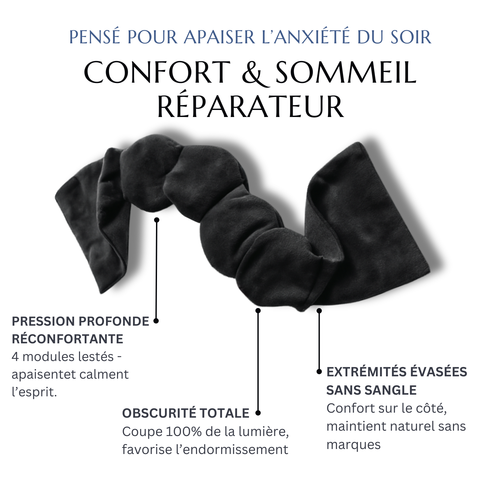 PENSÉ POUR APAISER L'ANXIÉTÉ DU SOIR

CONFORT & SOMMEIL RÉPARATEUR

PRESSION PROFONDE RÉCONFORTANTE
4 modules lestés - apaisentet calment l'esprit.

OBSCURITÉ TOTALE
Coupe 100% de la lumière, favorise l'endormissement

EXTRÉMITÉS ÉVASÉES SANS SANGLE
Confort sur le côté, maintient naturel sans marques