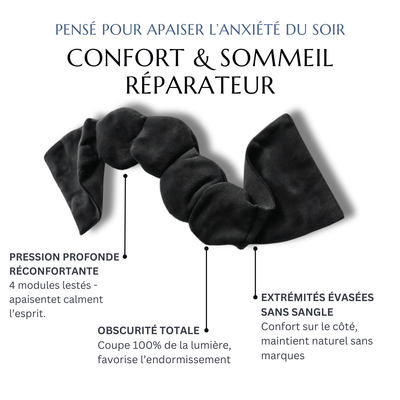 PENSÉ POUR APAISER L'ANXIÉTÉ DU SOIR

CONFORT & SOMMEIL RÉPARATEUR

PRESSION PROFONDE RÉCONFORTANTE
4 modules lestés - apaisentet calment l'esprit.

OBSCURITÉ TOTALE
Coupe 100% de la lumière, favorise l'endormissement

EXTRÉMITÉS ÉVASÉES SANS SANGLE
Confort sur le côté, maintient naturel sans marques